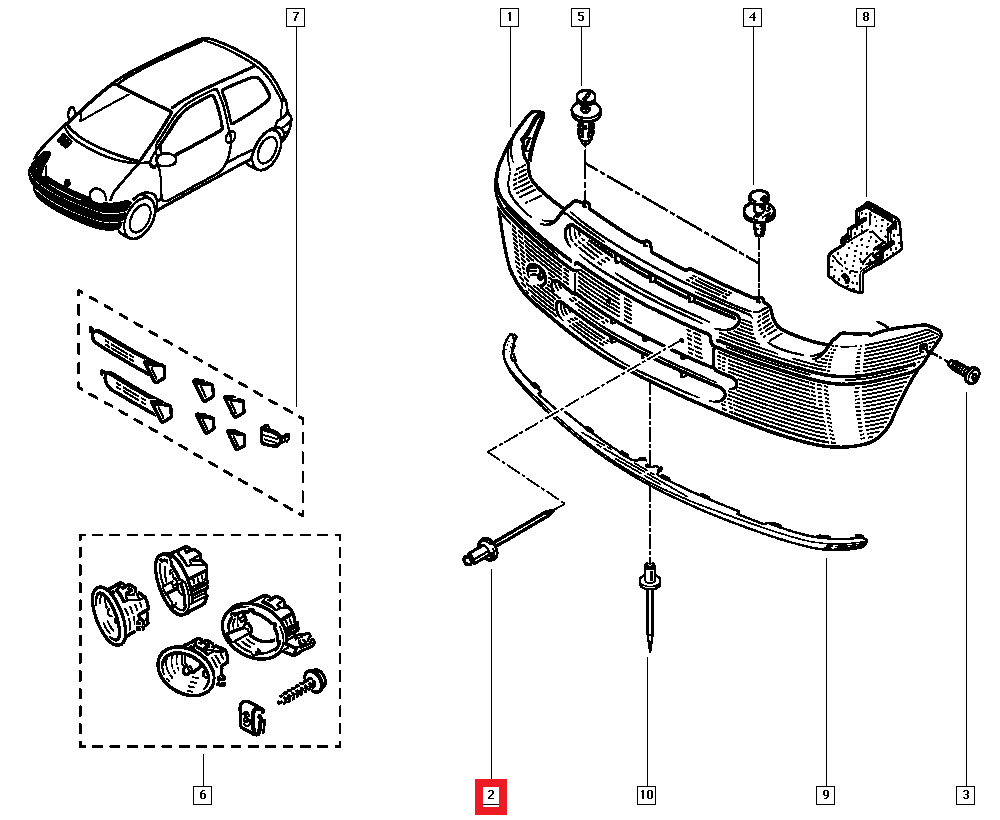 7
1
5
4
8
6
2
10
9
3